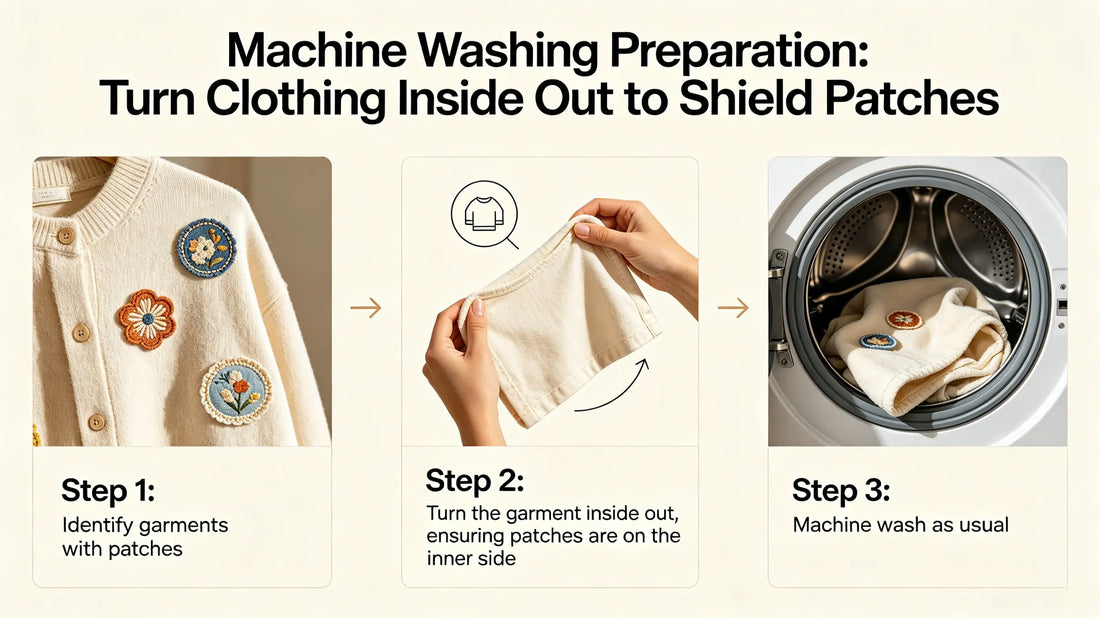 Machine Washing Preparation: Turn Clothing Inside Out to Shield Patches

Step 1:
Identify garments with patches

Step 2:
Turn the garment inside out, ensuring patches are on the inner side

Step 3:
Machine wash as usual